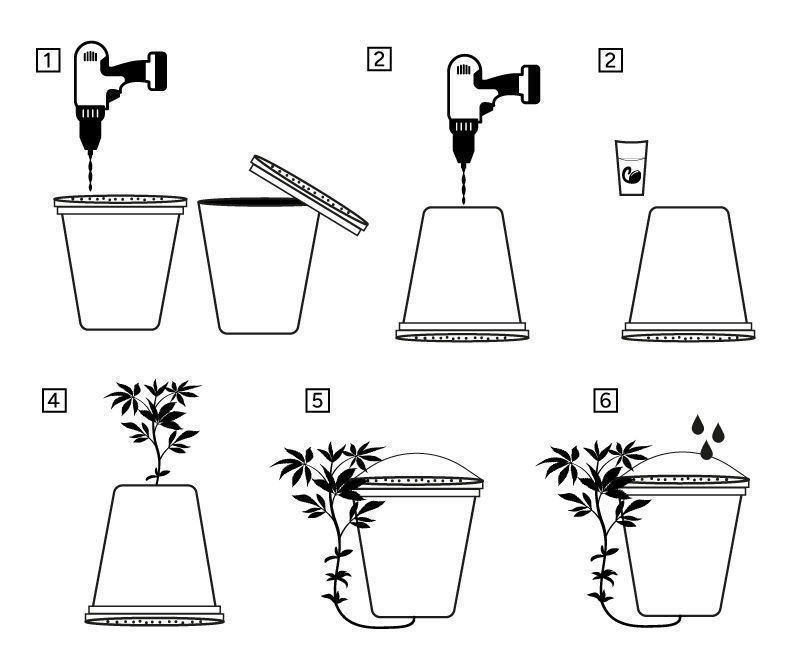 1

2

2

4

5

6