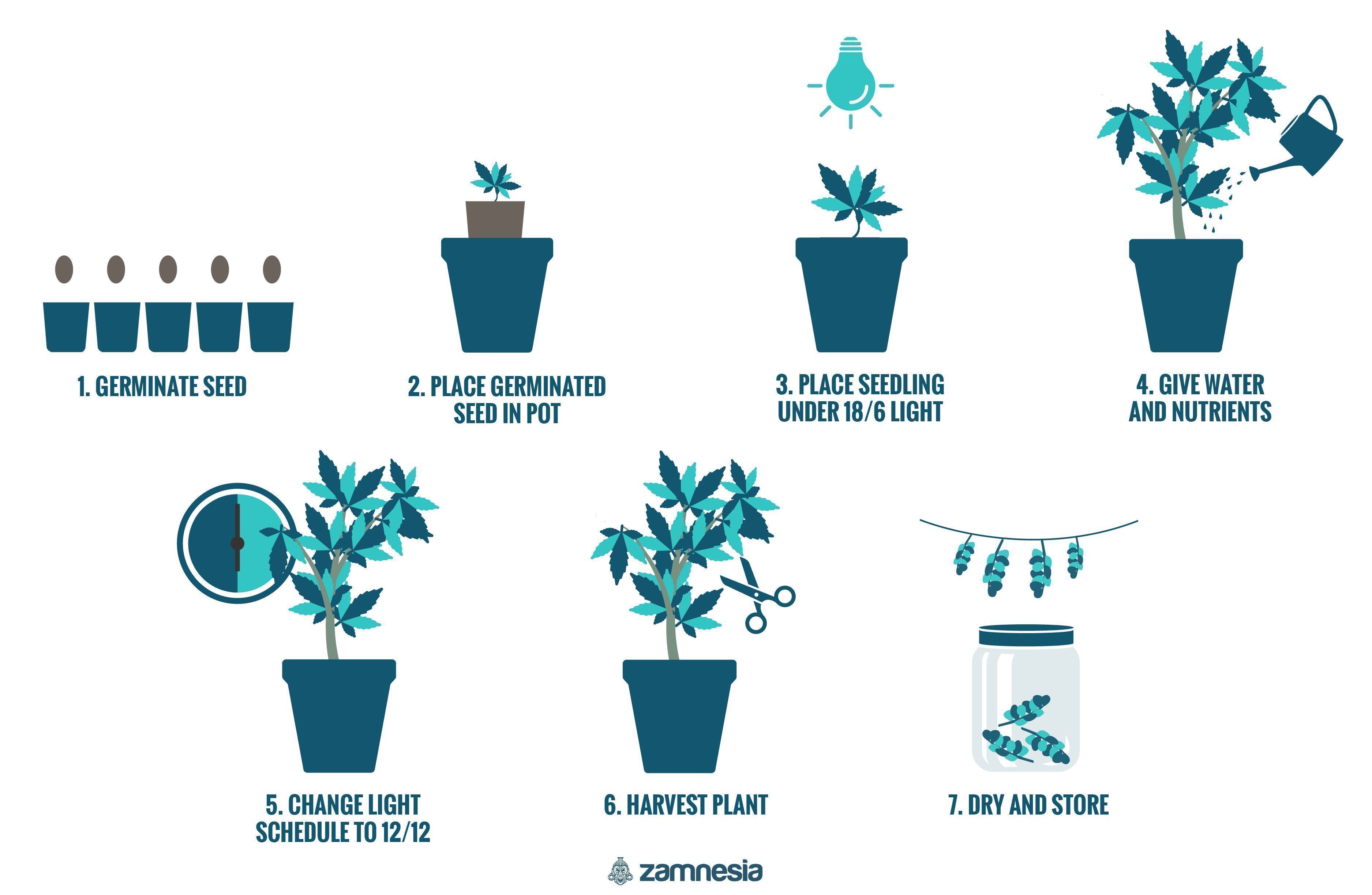 1. GERMINATE SEED

2. PLACE GERMINATED SEED IN POT

3. PLACE SEEDLING UNDER 18/6 LIGHT

4. GIVE WATER AND NUTRIENTS

5. CHANGE LIGHT SCHEDULE TO 12/12

6. HARVEST PLANT

7. DRY AND STORE

zamnesia